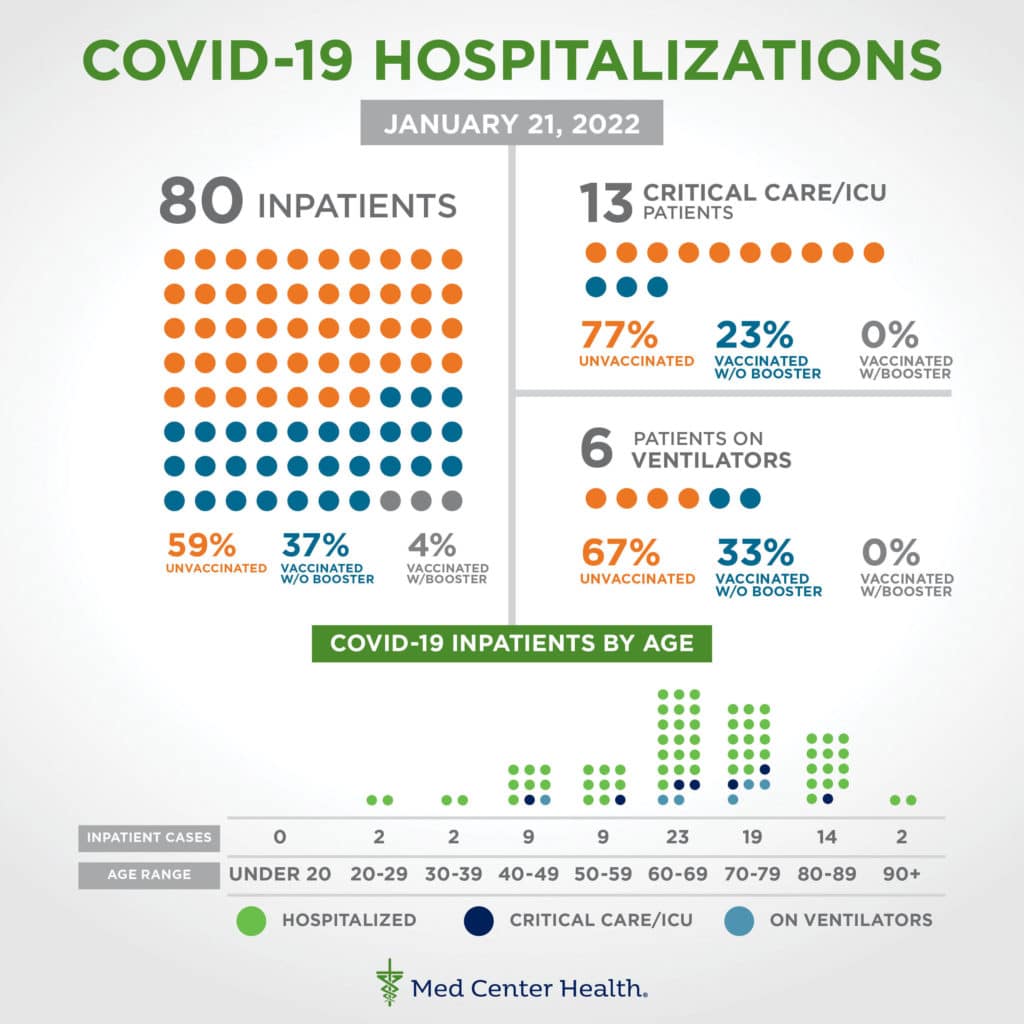 COVID-19 HOSPITALIZATIONS

JANUARY 21, 2022

80 INPATIENTS

59% UNVACCINATED

37% VACCINATED W/O BOOSTER

4% VACCINATED W/BOOSTER

13 CRITICAL CARE/ICU PATIENTS

77% UNVACCINATED

23% VACCINATED W/O BOOSTER

0% VACCINATED W/BOOSTER

6 PATIENTS ON VENTILATORS

67% UNVACCINATED

33% VACCINATED W/O BOOSTER

0% VACCINATED W/BOOSTER

COVID-19 INPATIENTS BY AGE

| INPATIENT CASES | 0 | 2 | 2 | 9 | 9 | 23 | 19 | 14 | 2 |
|---|---|---|---|---|---|---|---|---|---|
| AGE RANGE | UNDER 20 | 20-29 | 30-39 | 40-49 | 50-59 | 60-69 | 70-79 | 80-89 | 90+ |

HOSPITALIZED CRITICAL CARE/ICU ON VENTILATORS

Med Center Health.